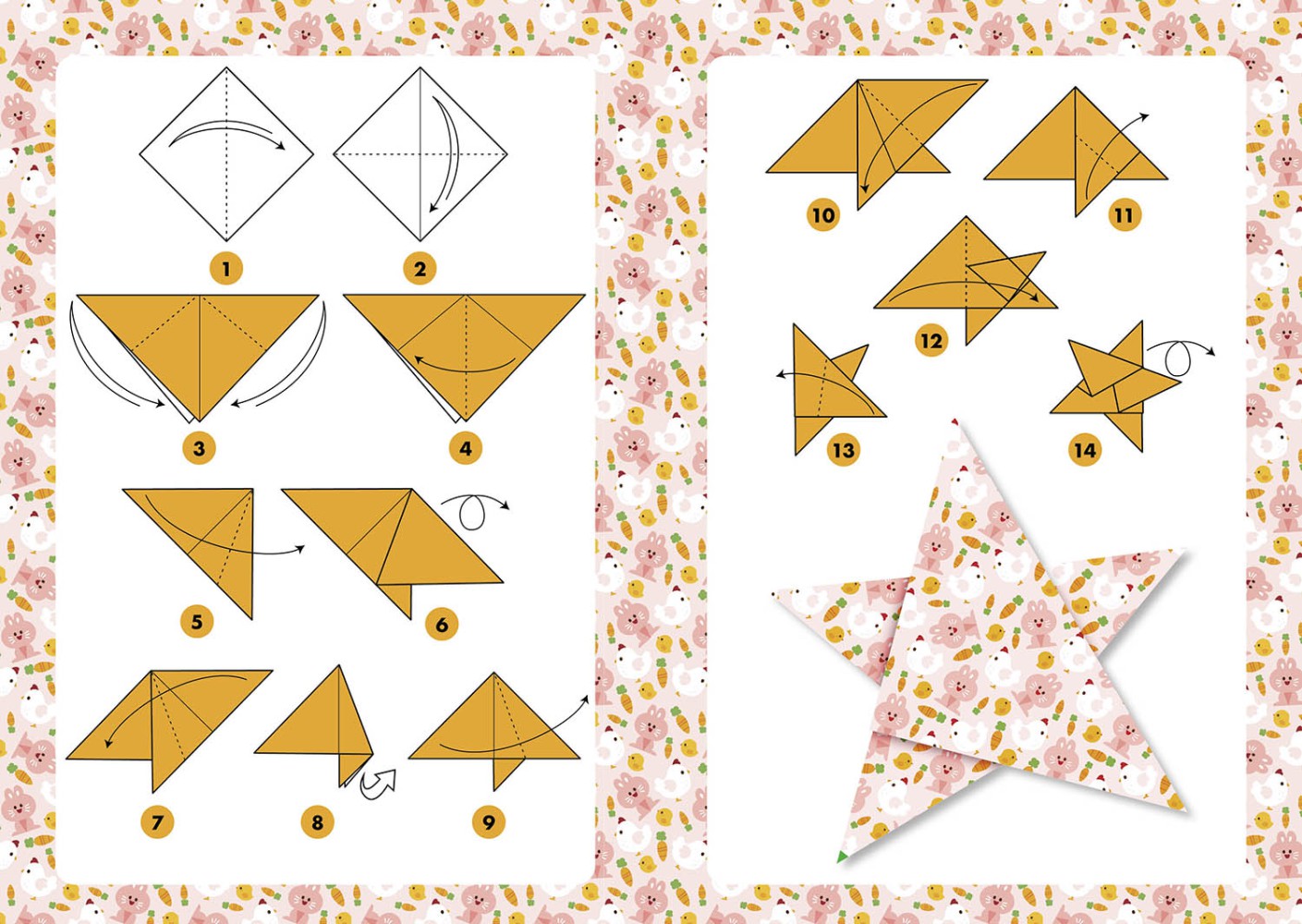 1
2
3
4
5
6
7
8
9
10
11
12
13
14