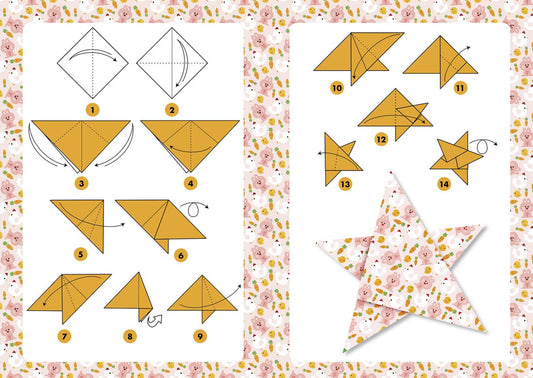 1
2
3
4
5
6
7
8
9
10
11
12
13
14